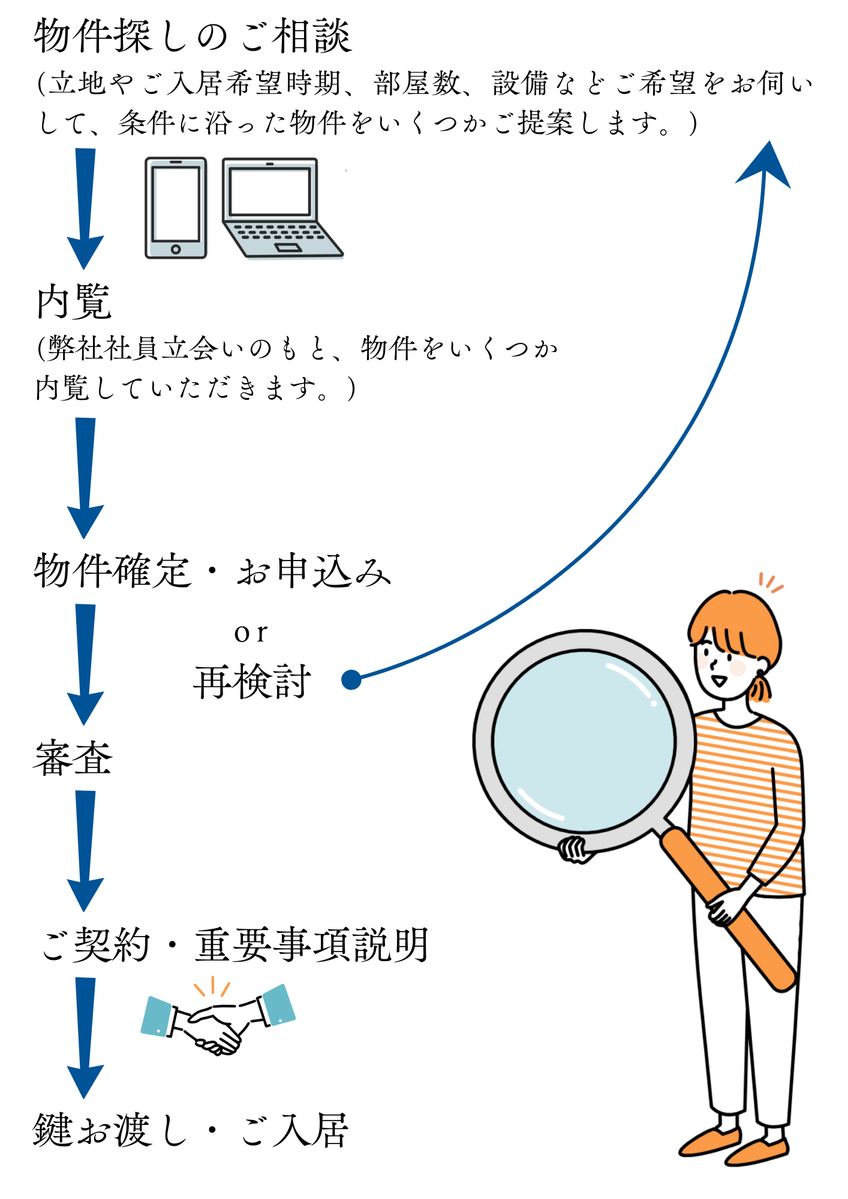 物件探しのご相談
(立地やご入居希望時期、部屋数、設備などご希望をお伺いして、条件に沿った物件をいくつかご提案します。)

内覧
(弊社社員立会いのもと、物件をいくつか内覧していただきます。)

物件確定・お申込み
or
再検討

審査

ご契約・重要事項説明

鍵お渡し・ご入居